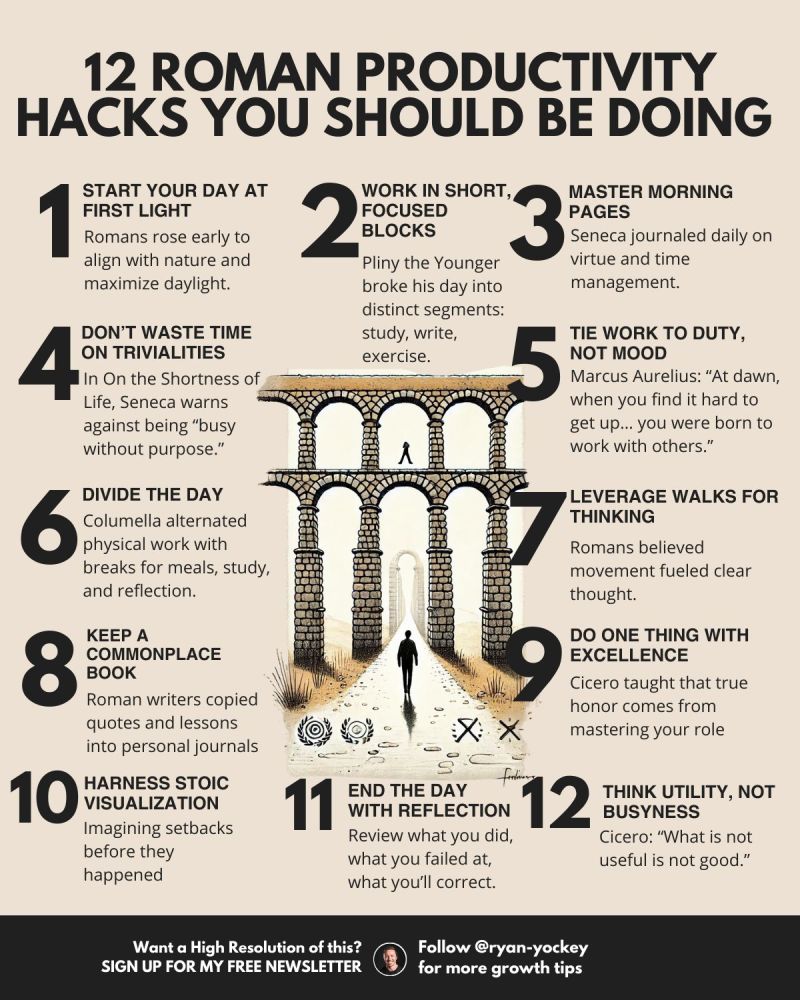 12 ROMAN PRODUCTIVITY HACKS YOU SHOULD BE DOING

1 START YOUR DAY AT FIRST LIGHT
Romans rose early to align with nature and maximize daylight.

2 WORK IN SHORT, FOCUSED BLOCKS
Pliny the Younger broke his day into distinct segments: study, write, exercise.

3 MASTER MORNING PAGES
Seneca journaled daily on virtue and time management.

4 DON'T WASTE TIME ON TRIVIALITIES
In On the Shortness of Life, Seneca warns against being "busy without purpose."

5 TIE WORK TO DUTY, NOT MOOD
Marcus Aurelius: "At dawn, when you find it hard to get up... you were born to work with others."

6 DIVIDE THE DAY
Columella alternated physical work with breaks for meals, study, and reflection.

7 LEVERAGE WALKS FOR THINKING
Romans believed movement fueled clear thought.

8 KEEP A COMMONPLACE BOOK
Roman writers copied quotes and lessons into personal journals

9 DO ONE THING WITH EXCELLENCE
Cicero taught that true honor comes from mastering your role

10 HARNESS STOIC VISUALIZATION
Imagining setbacks before they happened

11 END THE DAY WITH REFLECTION
Review what you did, what you failed at, what you'll correct.

12 THINK UTILITY, NOT BUSYNESS
Cicero: "What is not useful is not good."

Want a High Resolution of this? SIGN UP FOR MY FREE NEWSLETTER

Follow @ryan-yockey for more growth tips